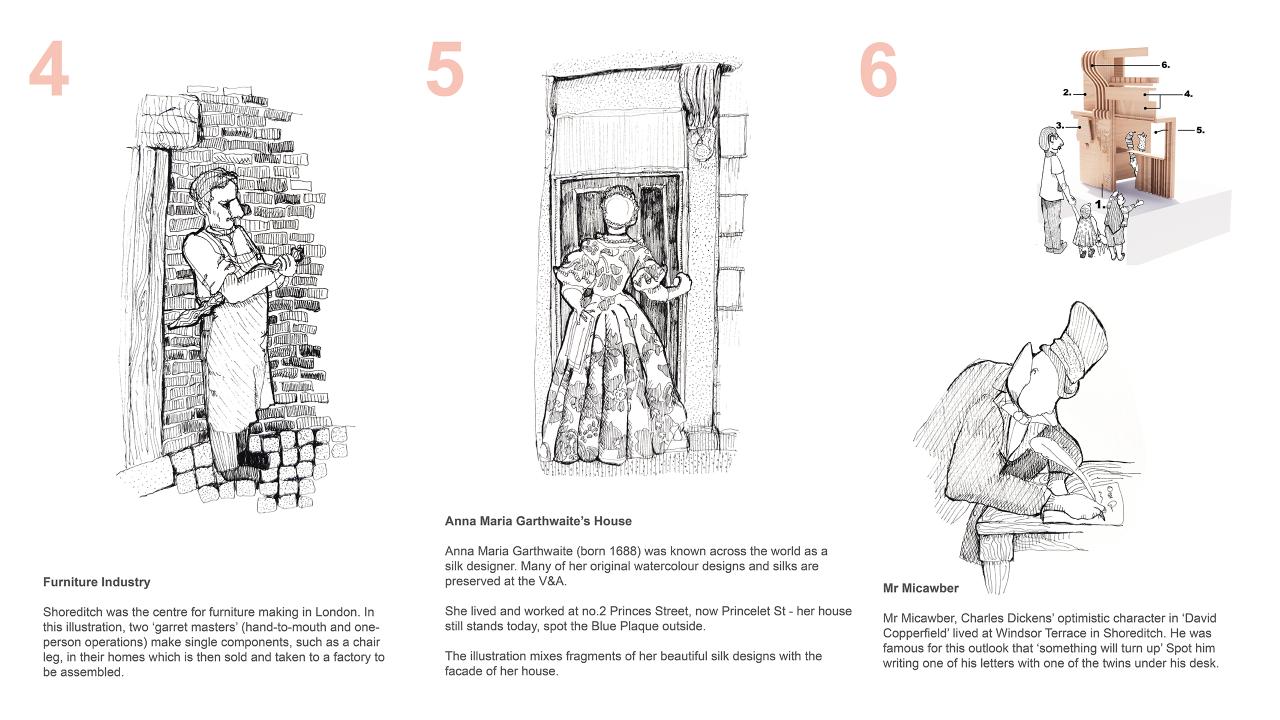 4

Furniture Industry

Shoreditch was the centre for furniture making in London. In this illustration, two 'garret masters' (hand-to-mouth and one-person operations) make single components, such as a chair leg, in their homes which is then sold and taken to a factory to be assembled.

5

Anna Maria Garthwaite's House

Anna Maria Garthwaite (born 1688) was known across the world as a silk designer. Many of her original watercolour designs and silks are preserved at the V&A.

She lived and worked at no.2 Princes Street, now Princelet St - her house still stands today, spot the Blue Plaque outside.

The illustration mixes fragments of her beautiful silk designs with the facade of her house.

6

6.
2.
4.
3.
5.
1.

Mr Micawber

Mr Micawber, Charles Dickens' optimistic character in 'David Copperfield' lived at Windsor Terrace in Shoreditch. He was famous for this outlook that 'something will turn up' Spot him writing one of his letters with one of the twins under his desk.